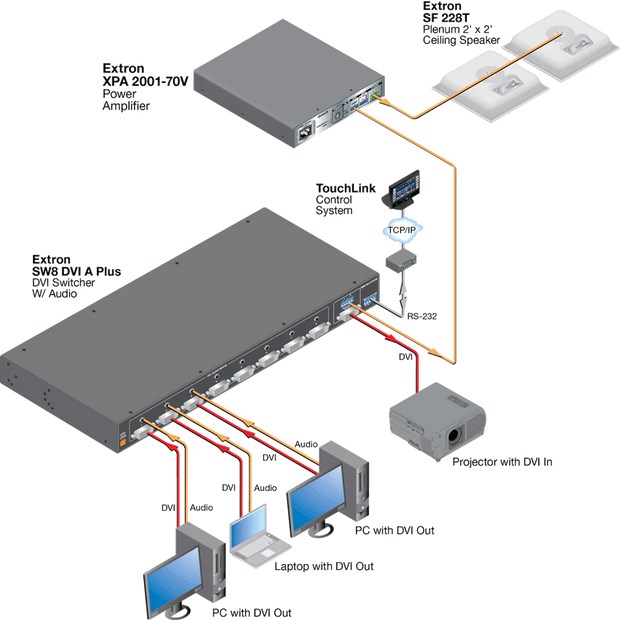 Extron
SF 228T
Plenum 2' x 2'
Ceiling Speaker

Extron
XPA 2001-70V
Power
Amplifier

TouchLink
Control
System

TCP/IP

Extron
SW8 DVI A Plus
DVI Switcher
W/ Audio

RS-232

DVI

Projector with DVI In

Audio

DVI

DVI

Audio

DVI

Audio

PC with DVI Out

Laptop with DVI Out

PC with DVI Out